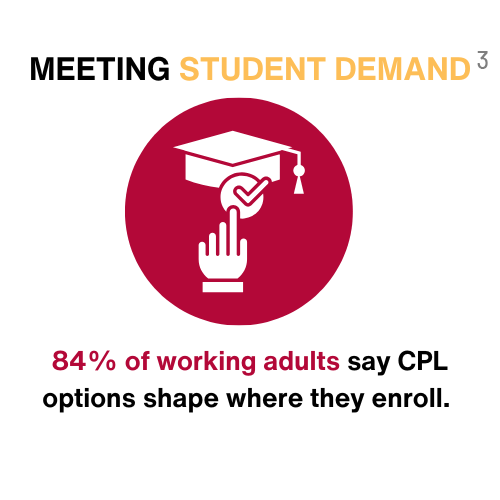 MEETING STUDENT DEMAND $^3$

84% of working adults say CPL options shape where they enroll.