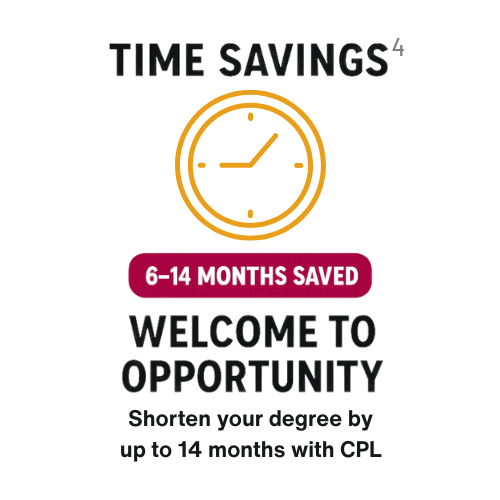 TIME SAVINGS$^4$

6–14 MONTHS SAVED

WELCOME TO OPPORTUNITY

Shorten your degree by up to 14 months with CPL